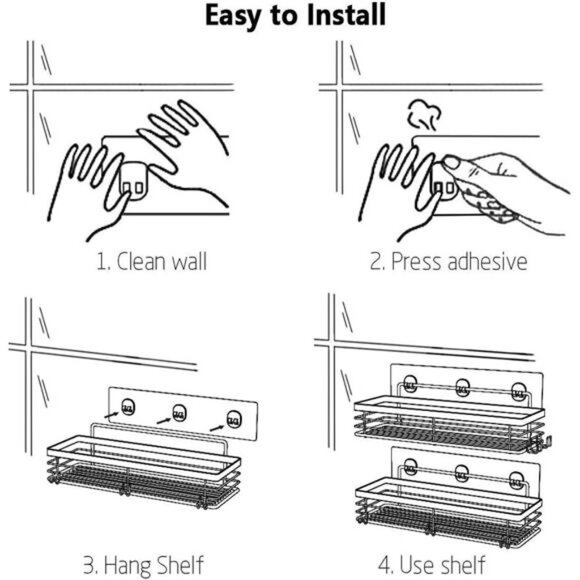 Easy to Install

1. Clean wall

2. Press adhesive

3. Hang Shelf

4. Use shelf